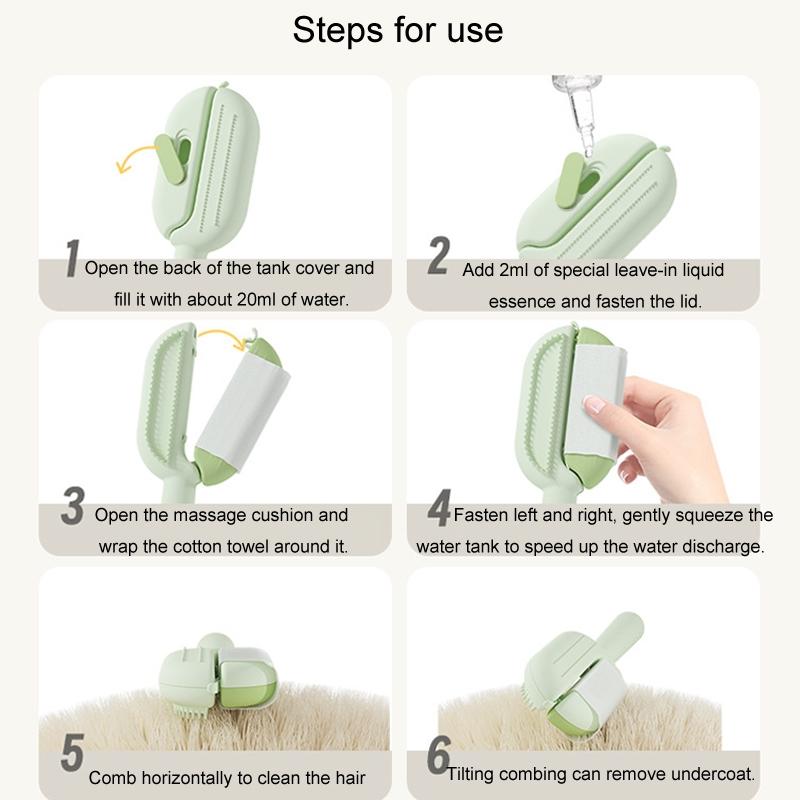 Steps for use

1 Open the back of the tank cover and fill it with about 20ml of water.

2 Add 2ml of special leave-in liquid essence and fasten the lid.

3 Open the massage cushion and wrap the cotton towel around it.

4 Fasten left and right, gently squeeze the water tank to speed up the water discharge.

5 Comb horizontally to clean the hair

6 Tilting combing can remove undercoat.