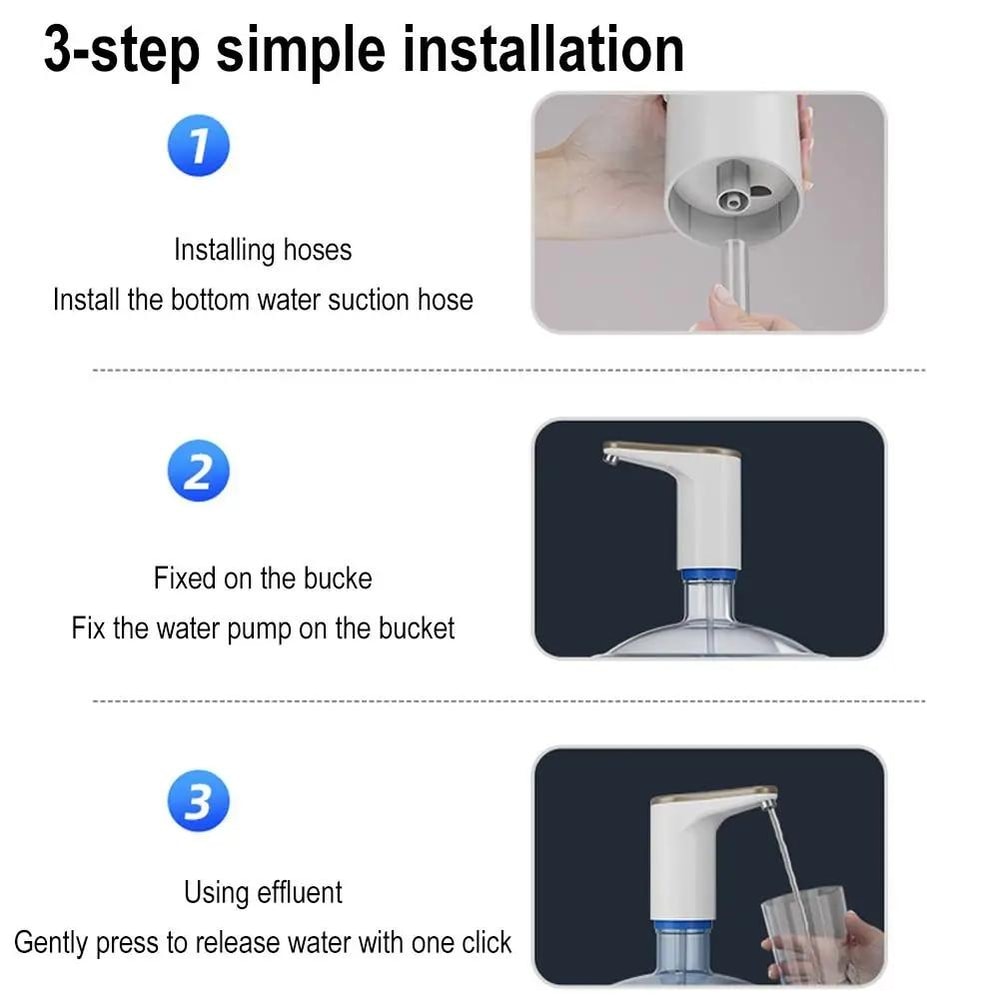 3-step simple installation

1

Installing hoses
Install the bottom water suction hose

2

Fixed on the bucke
Fix the water pump on the bucket

3

Using effluent
Gently press to release water with one click