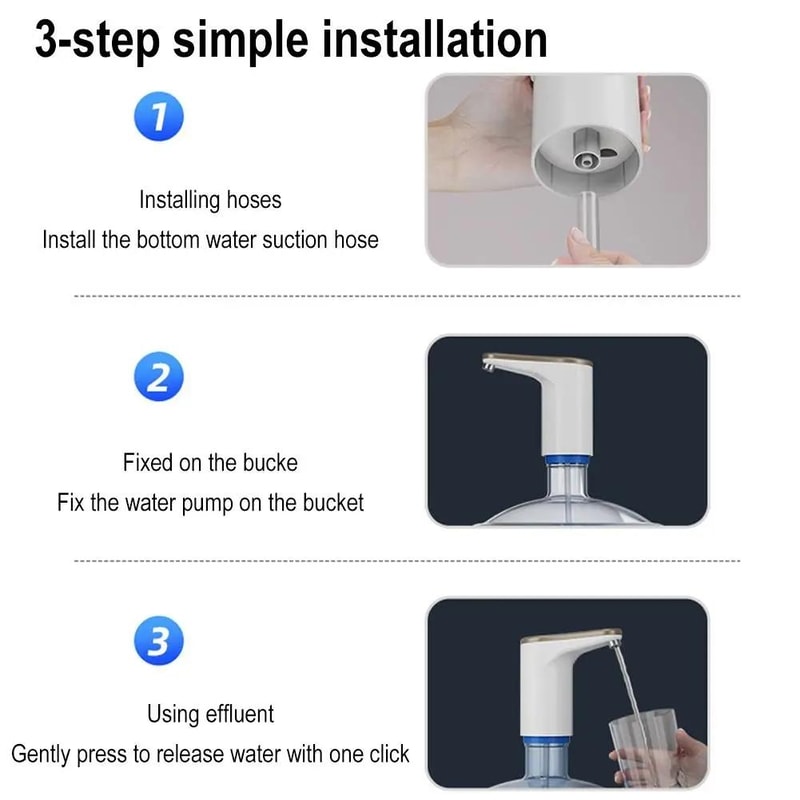 3-step simple installation

1

Installing hoses
Install the bottom water suction hose

2

Fixed on the bucke
Fix the water pump on the bucket

3

Using effluent
Gently press to release water with one click