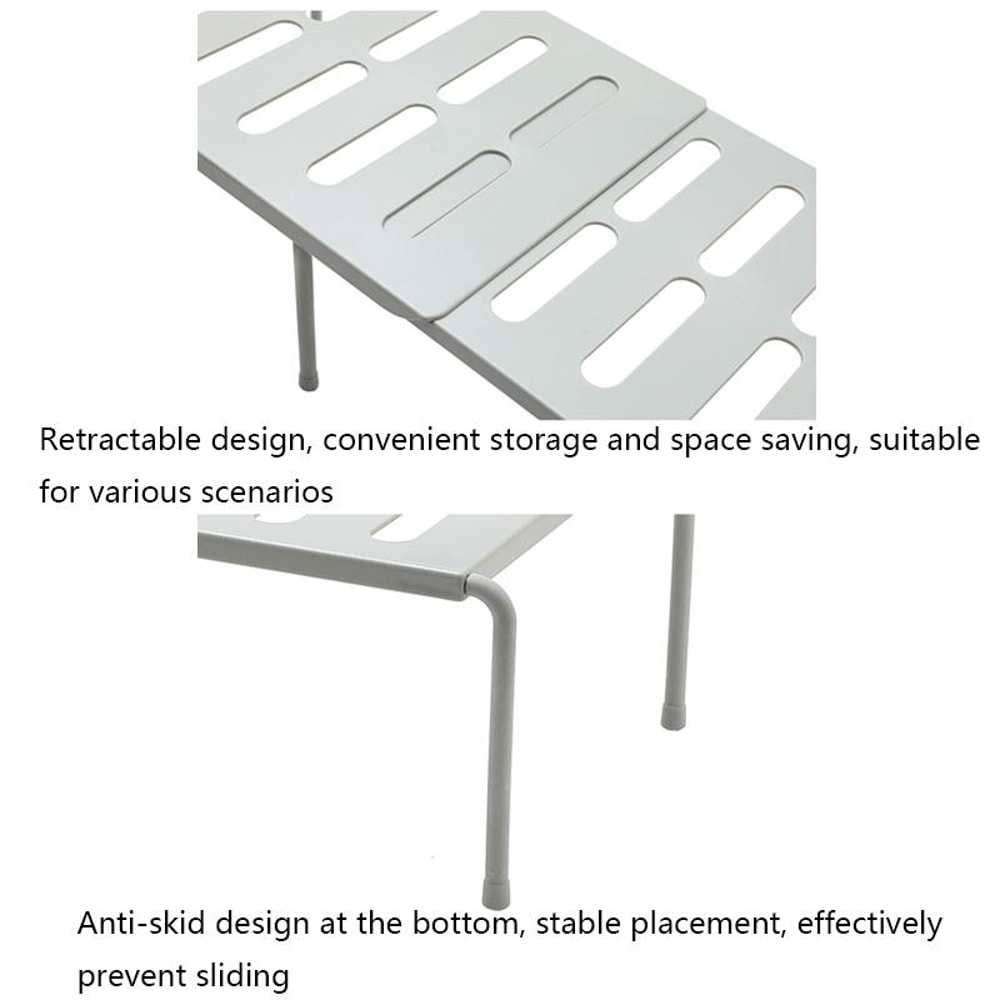 Retractable design, convenient storage and space saving, suitable for various scenarios

Anti-skid design at the bottom, stable placement, effectively prevent sliding