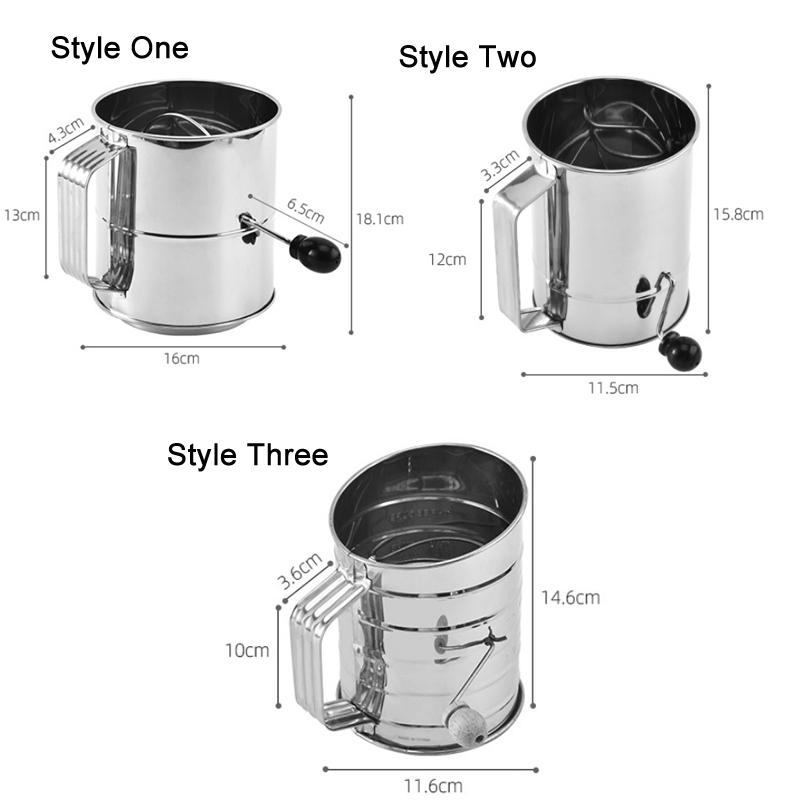 Style One

4.3cm

13cm

6.5cm

18.1cm

16cm

Style Two

3.3cm

12cm

15.8cm

11.5cm

Style Three

3.6cm

10cm

14.6cm

11.6cm