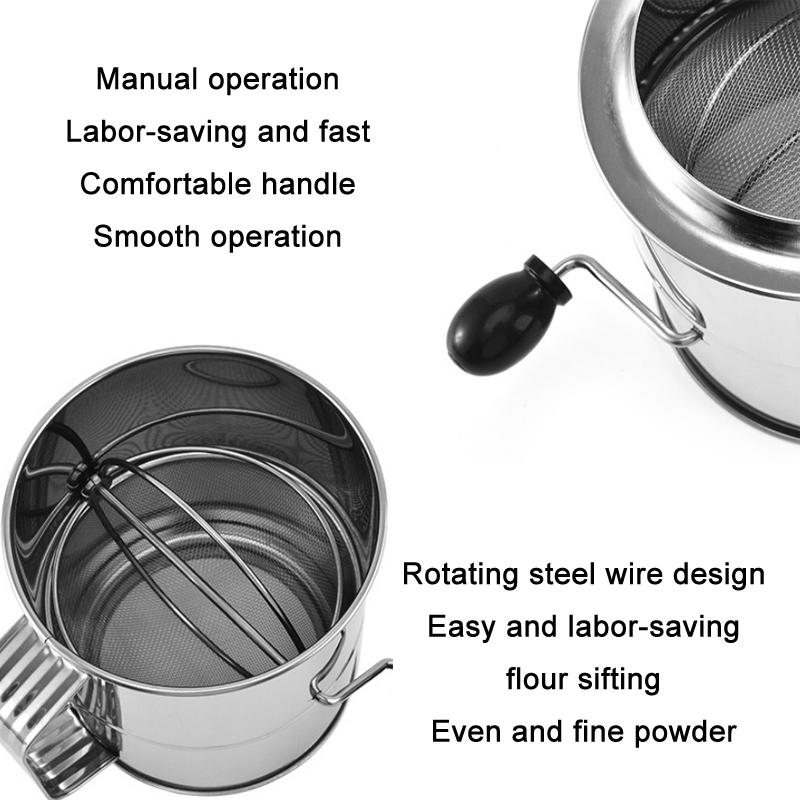 Manual operation
Labor-saving and fast
Comfortable handle
Smooth operation

Rotating steel wire design
Easy and labor-saving
flour sifting
Even and fine powder