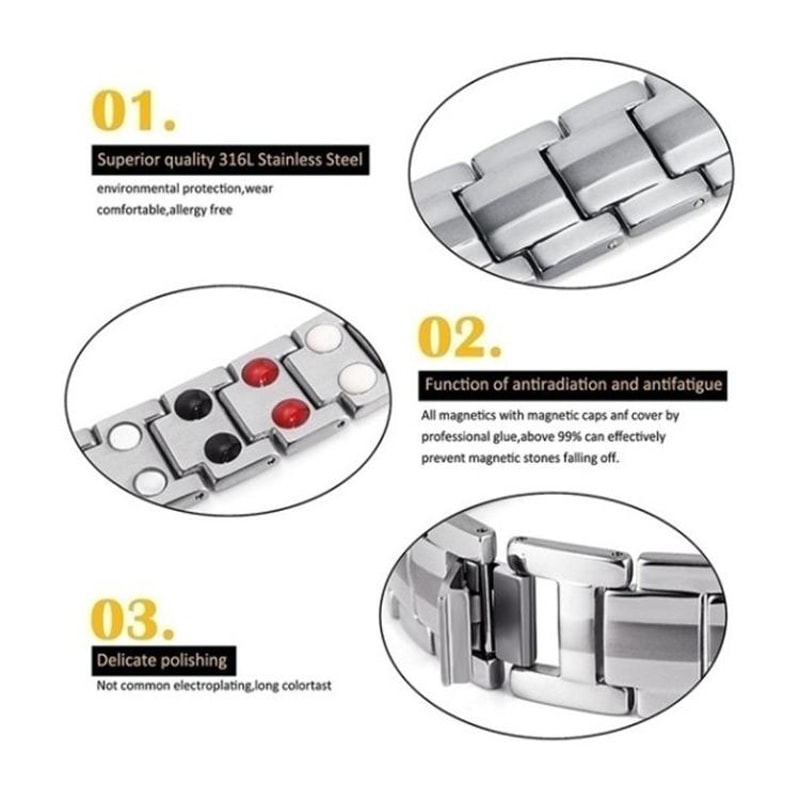 01.

Superior quality 316L Stainless Steel

environmental protection,wear comfortable,allergy free

02.

Function of antiradiation and antifatigue

All magnetics with magnetic caps anf cover by professional glue,above 99% can effectively prevent magnetic stones falling off.

03.

Delicate polishing

Not common electroplating,long colortast