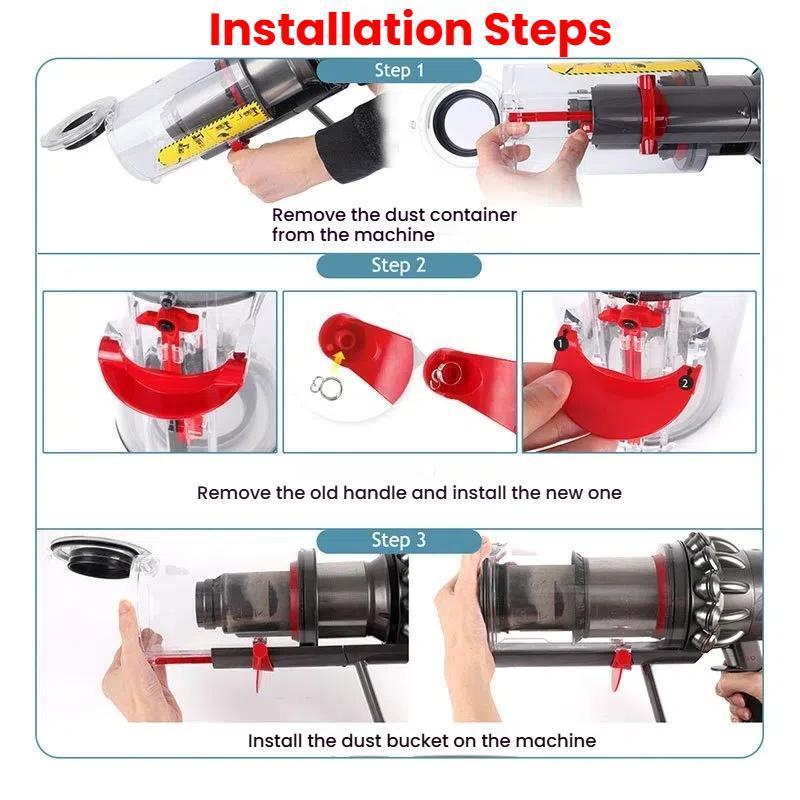 Installation Steps

Step 1

Remove the dust container from the machine

Step 2

1

2

Remove the old handle and install the new one

Step 3

Install the dust bucket on the machine