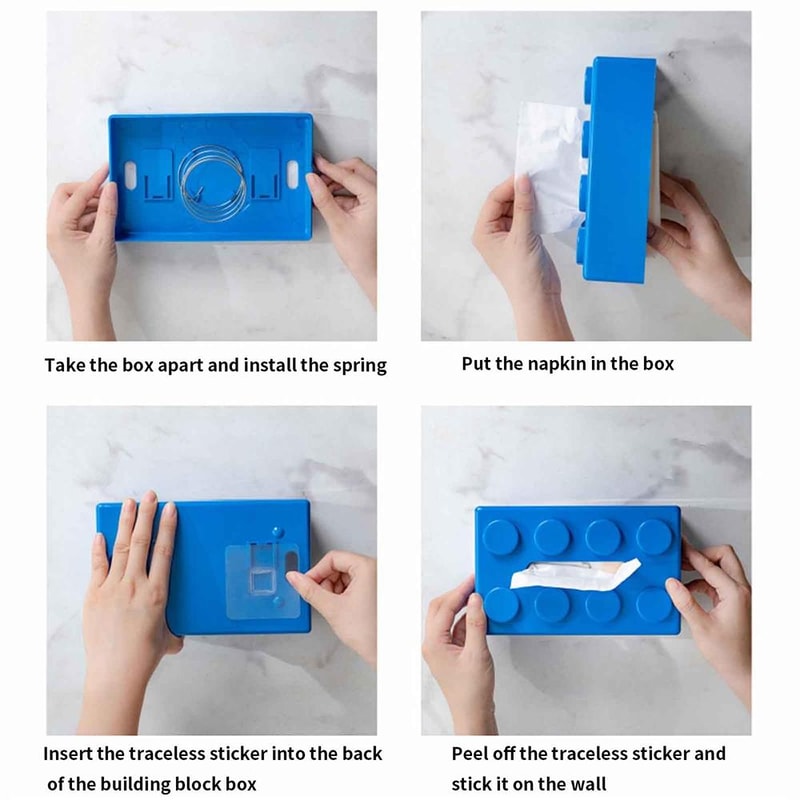 Take the box apart and install the spring

Put the napkin in the box

Insert the traceless sticker into the back of the building block box

Peel off the traceless sticker and stick it on the wall