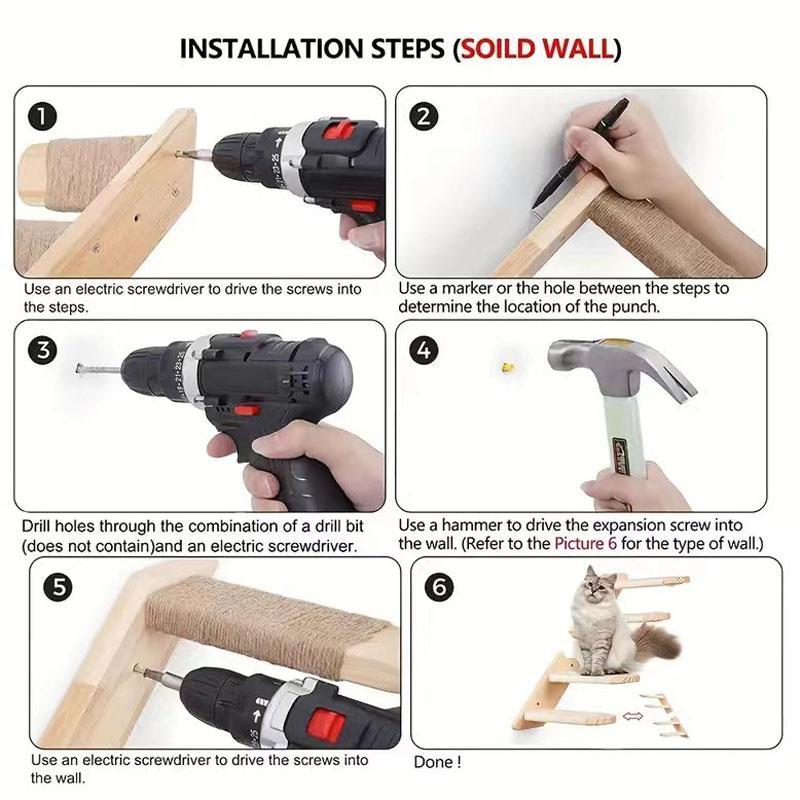 INSTALLATION STEPS (SOILD WALL)

1

Use an electric screwdriver to drive the screws into the steps.

2

Use a marker or the hole between the steps to determine the location of the punch.

3

Drill holes through the combination of a drill bit (does not contain)and an electric screwdriver.

4

Use a hammer to drive the expansion screw into the wall. (Refer to the Picture 6 for the type of wall.)

5

Use an electric screwdriver to drive the screws into the wall.

6

Done !