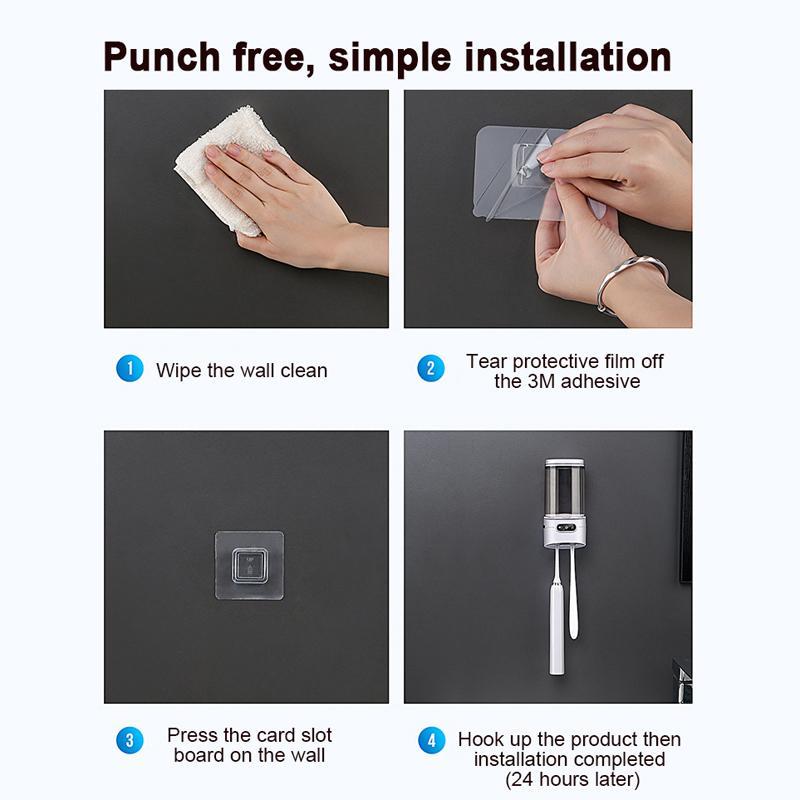 Punch free, simple installation

1 Wipe the wall clean

2 Tear protective film off the 3M adhesive

3 Press the card slot board on the wall

4 Hook up the product then installation completed (24 hours later)