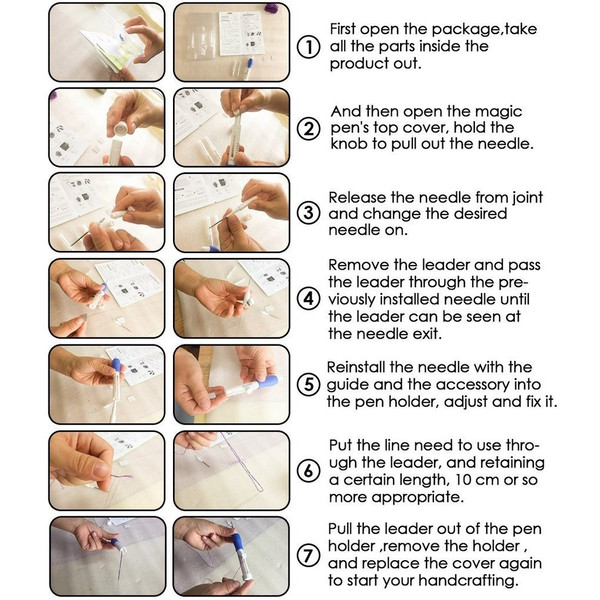 ① First open the package,take all the parts inside the product out.

② And then open the magic pen's top cover, hold the knob to pull out the needle.

③ Release the needle from joint and change the desired needle on.

④ Remove the leader and pass the leader through the previously installed needle until the leader can be seen at the needle exit.

⑤ Reinstall the needle with the guide and the accessory into the pen holder, adjust and fix it.

⑥ Put the line need to use through the leader, and retaining a certain length, 10 cm or so more appropriate.

⑦ Pull the leader out of the pen holder ,remove the holder , and replace the cover again to start your handcrafting.