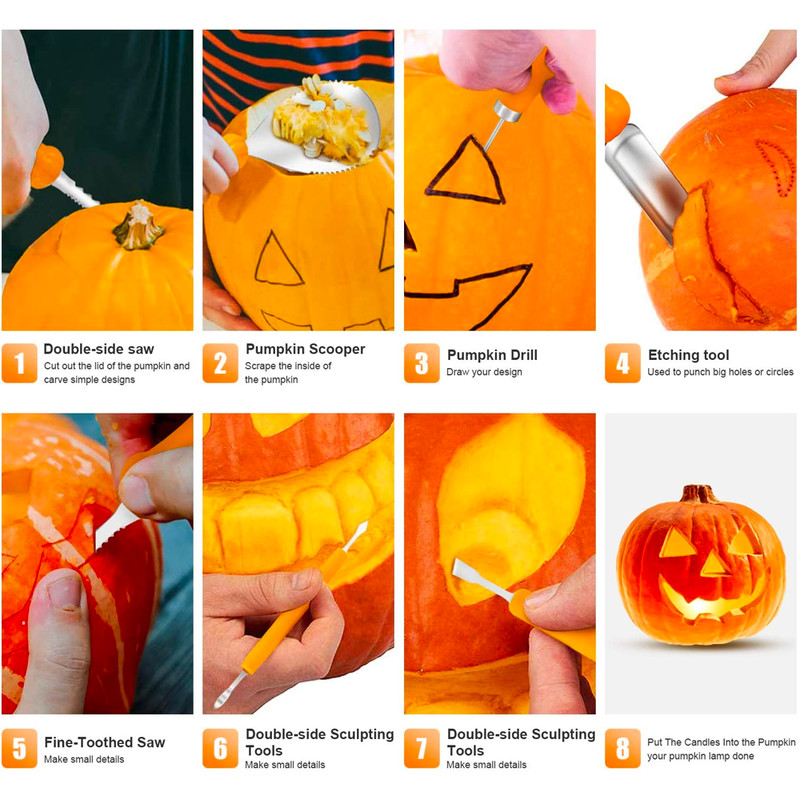 1 Double-side saw
Cut out the lid of the pumpkin and carve simple designs

2 Pumpkin Scooper
Scrape the inside of the pumpkin

3 Pumpkin Drill
Draw your design

4 Etching tool
Used to punch big holes or circles

5 Fine-Toothed Saw
Make small details

6 Double-side Sculpting Tools
Make small details

7 Double-side Sculpting Tools
Make small details

8 Put The Candles Into the Pumpkin
your pumpkin lamp done