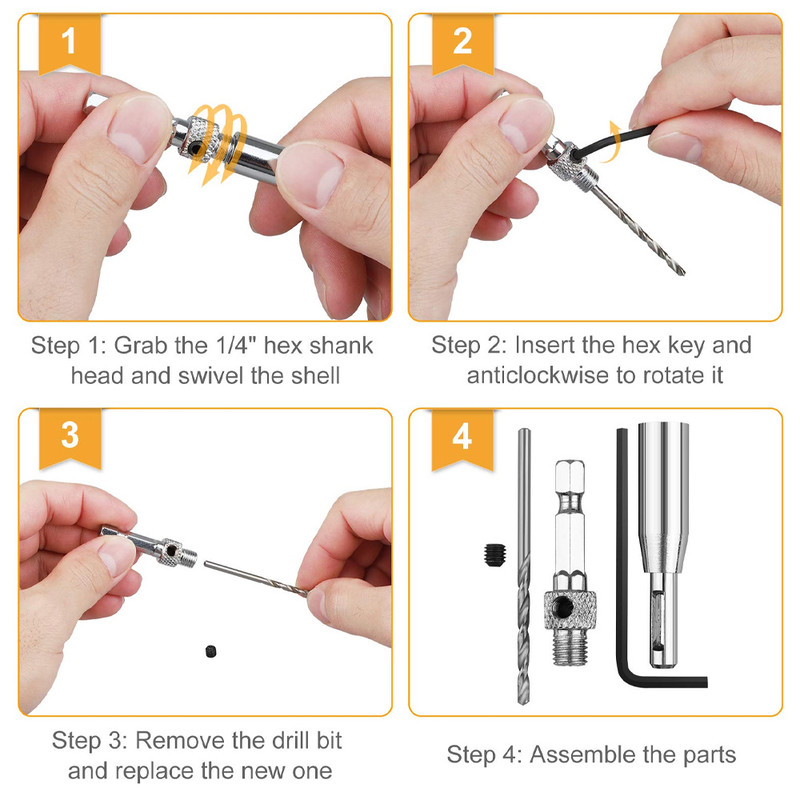 1

Step 1: Grab the 1/4" hex shank head and swivel the shell

2

Step 2: Insert the hex key and anticlockwise to rotate it

3

Step 3: Remove the drill bit and replace the new one

4

Step 4: Assemble the parts