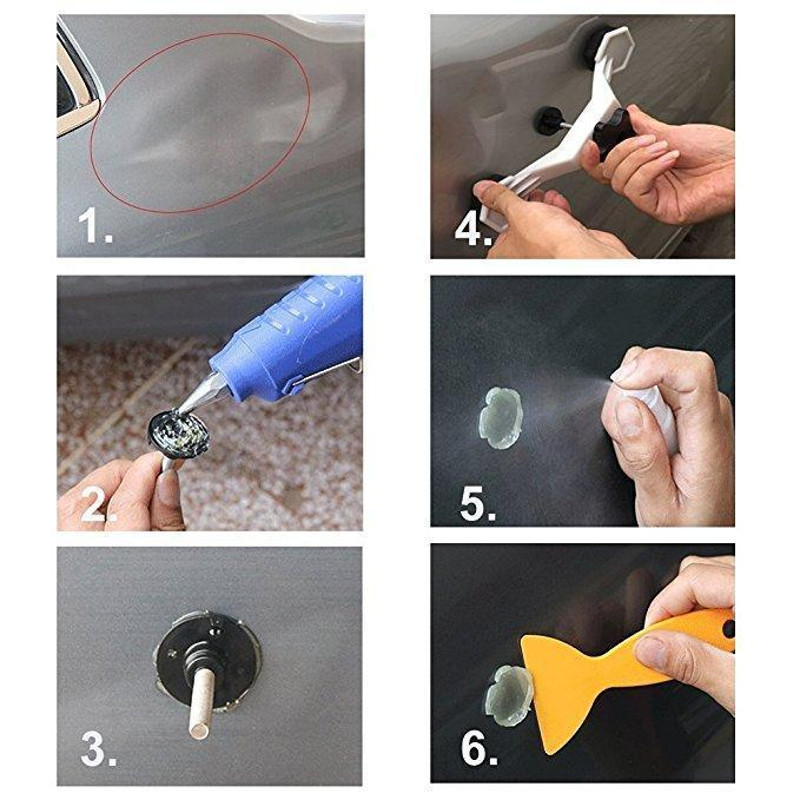 1.

2.

3.

4.

5.

6.